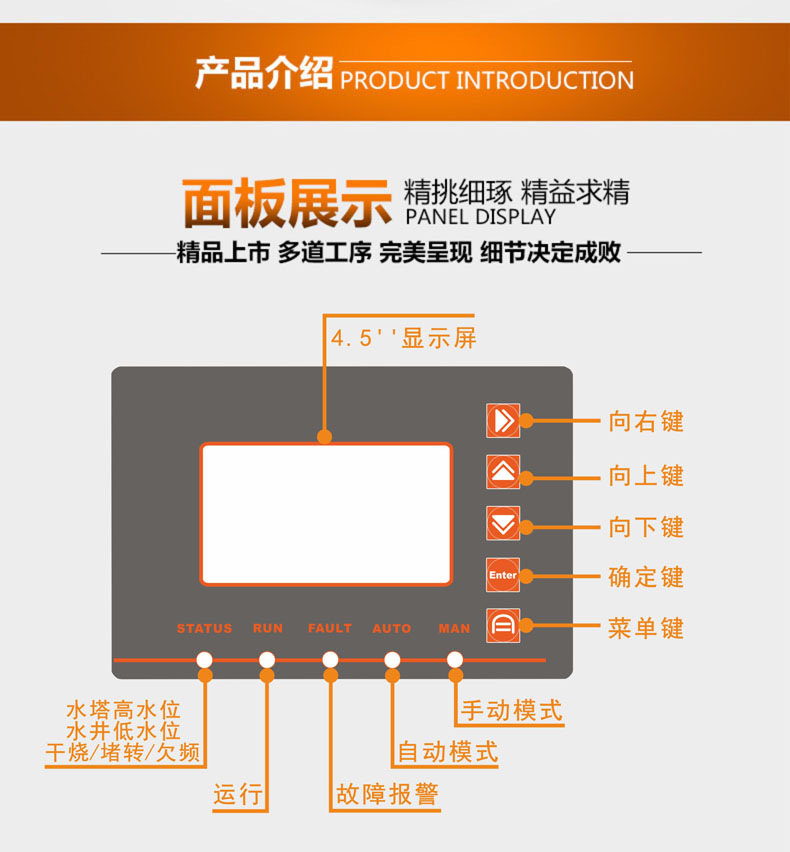 产品介绍 PRODUCT INTRODUCTION

面板展示 精挑细琢 精益求精
PANEL DISPLAY

精品上市 多道工序 完美呈现 细节决定成败

4.5''显示屏

向右键
向上键
向下键
Enter
确定键
菜单键

STATUS RUN FAULT AUTO MAN

水塔高水位
水井低水位
干烧/堵转/欠频

运行

故障报警

自动模式

手动模式